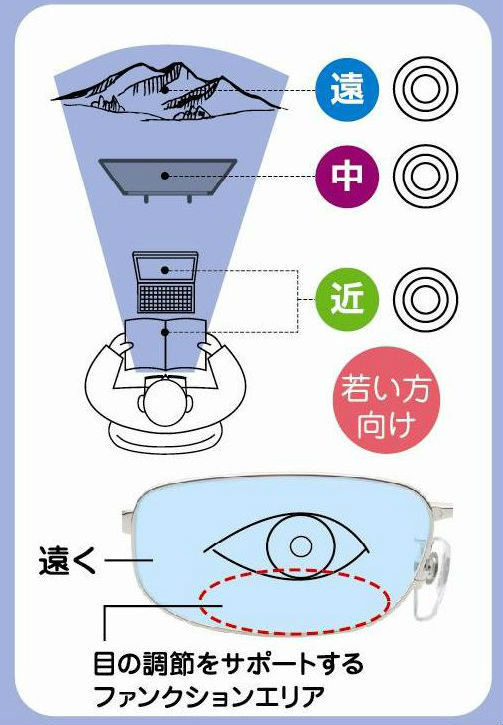 遠 ◎

中 ◎

近 ◎

若い方向け

遠く

目の調節をサポートするファンクションエリア